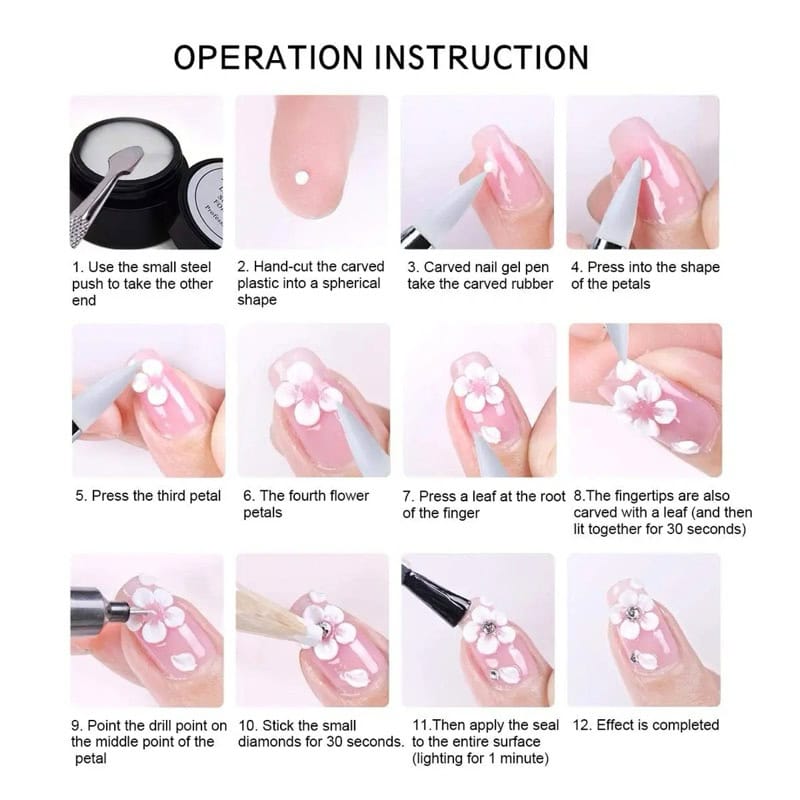 OPERATION INSTRUCTION

1. Use the small steel push to take the other end

2. Hand-cut the carved plastic into a spherical shape

3. Carved nail gel pen take the carved rubber

4. Press into the shape of the petals

5. Press the third petal

6. The fourth flower petals

7. Press a leaf at the root of the finger

8.The fingertips are also carved with a leaf (and then lit together for 30 seconds)

9. Point the drill point on the middle point of the petal

10. Stick the small diamonds for 30 seconds.

11.Then apply the seal to the entire surface (lighting for 1 minute)

12. Effect is completed