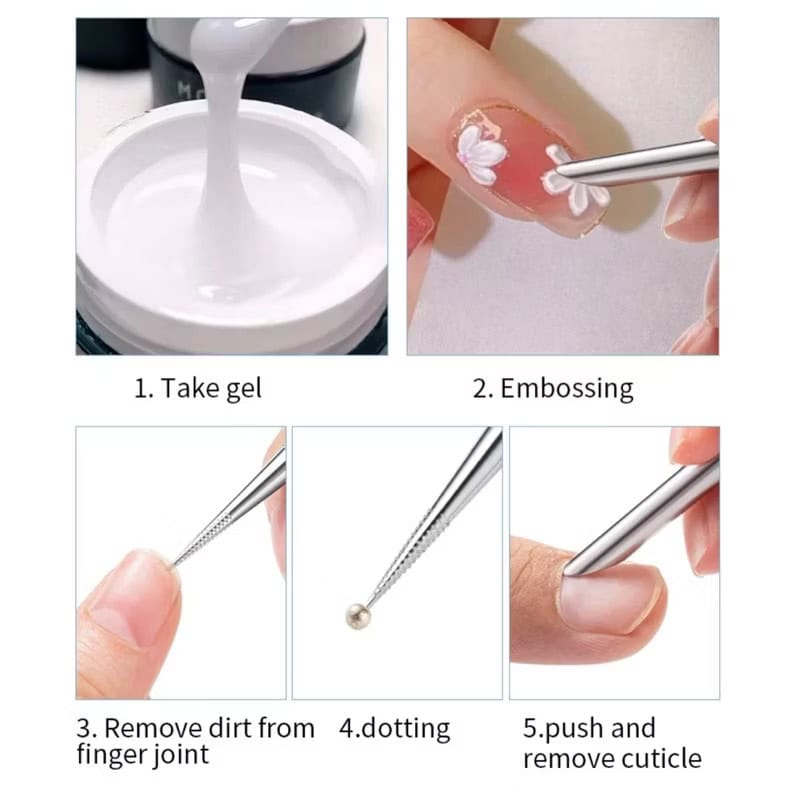 1. Take gel

2. Embossing

3. Remove dirt from finger joint

4.dotting

5.push and remove cuticle