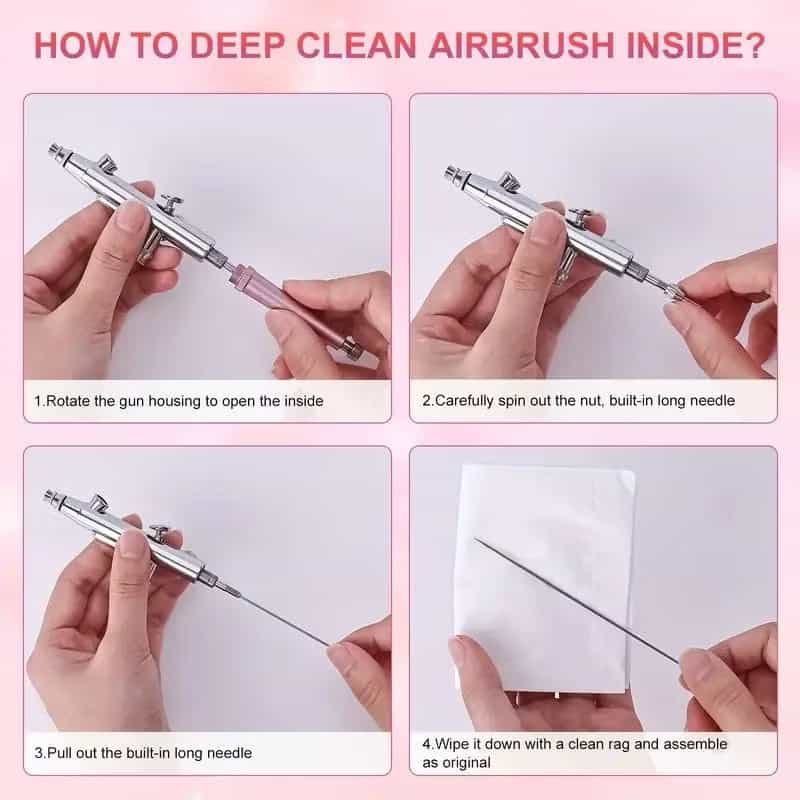 HOW TO DEEP CLEAN AIRBRUSH INSIDE?

1.Rotate the gun housing to open the inside

2.Carefully spin out the nut, built-in long needle

3.Pull out the built-in long needle

4.Wipe it down with a clean rag and assemble as original